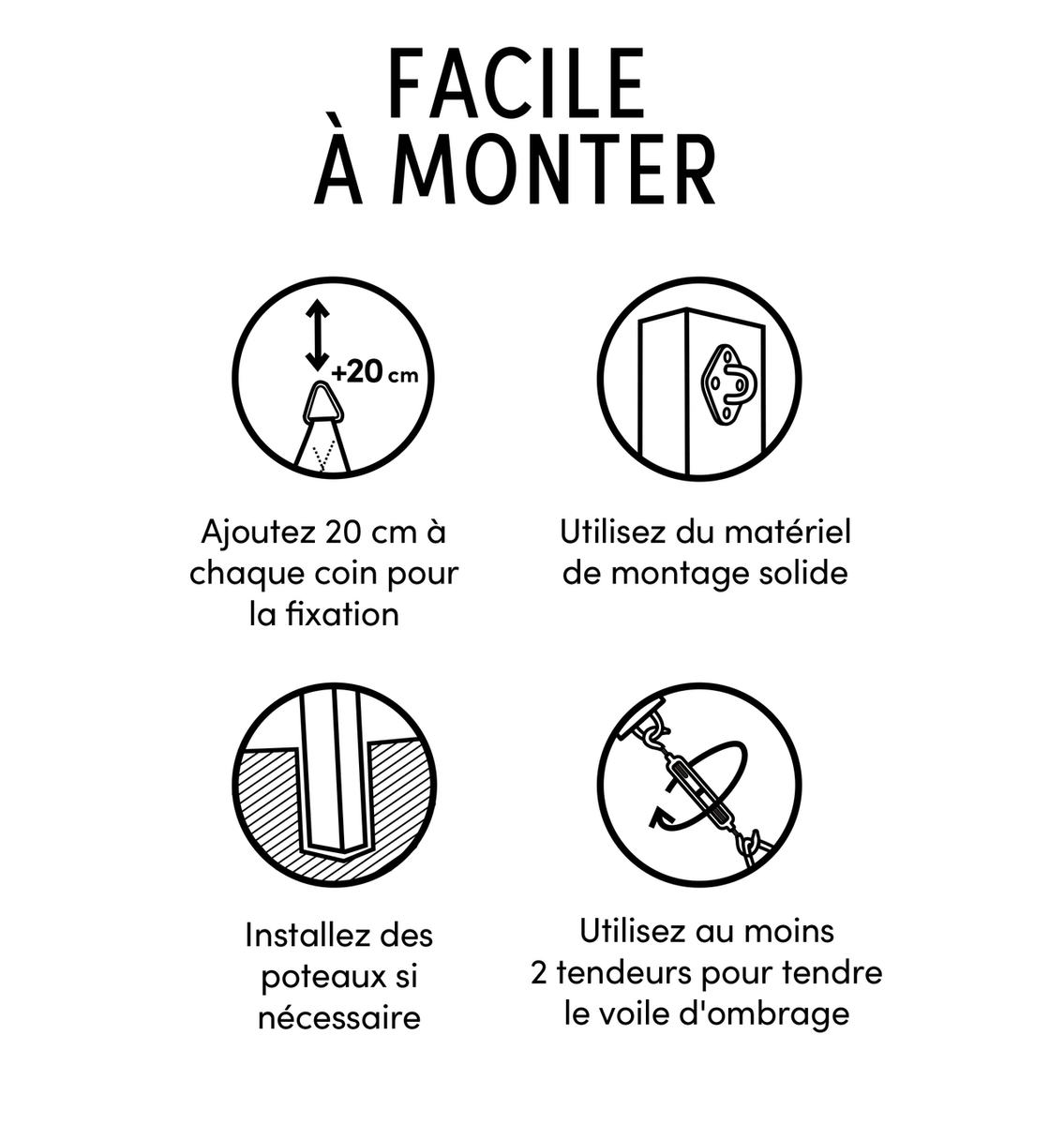 FACILE
À MONTER

+20 cm

Ajoutez 20 cm à chaque coin pour la fixation

Utilisez du matériel de montage solide

Installez des poteaux si nécessaire

Utilisez au moins 2 tendeurs pour tendre le voile d'ombrage