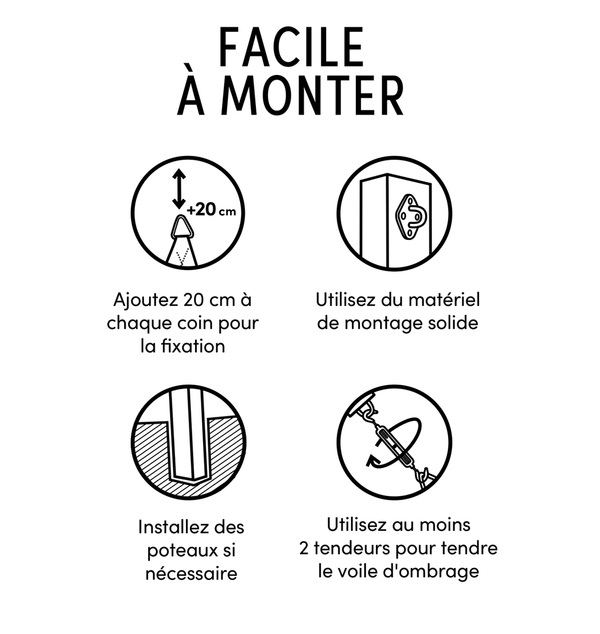 FACILE
À MONTER

+20 cm

Ajoutez 20 cm à chaque coin pour la fixation

Utilisez du matériel de montage solide

Installez des poteaux si nécessaire

Utilisez au moins 2 tendeurs pour tendre le voile d'ombrage