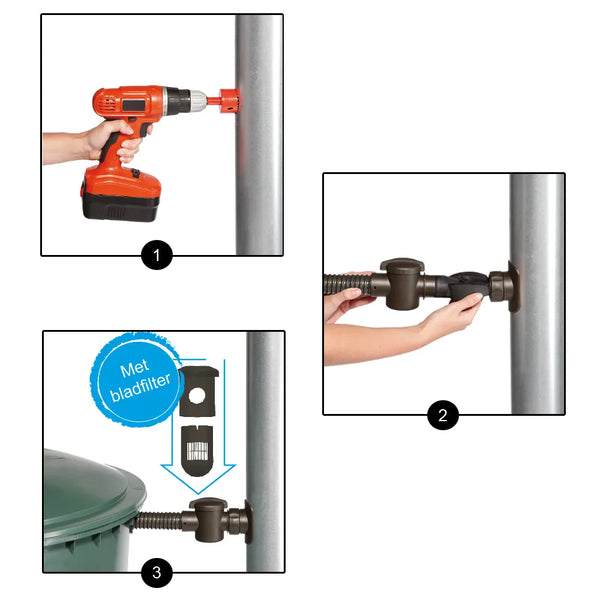 1

2

Met bladfilter

3